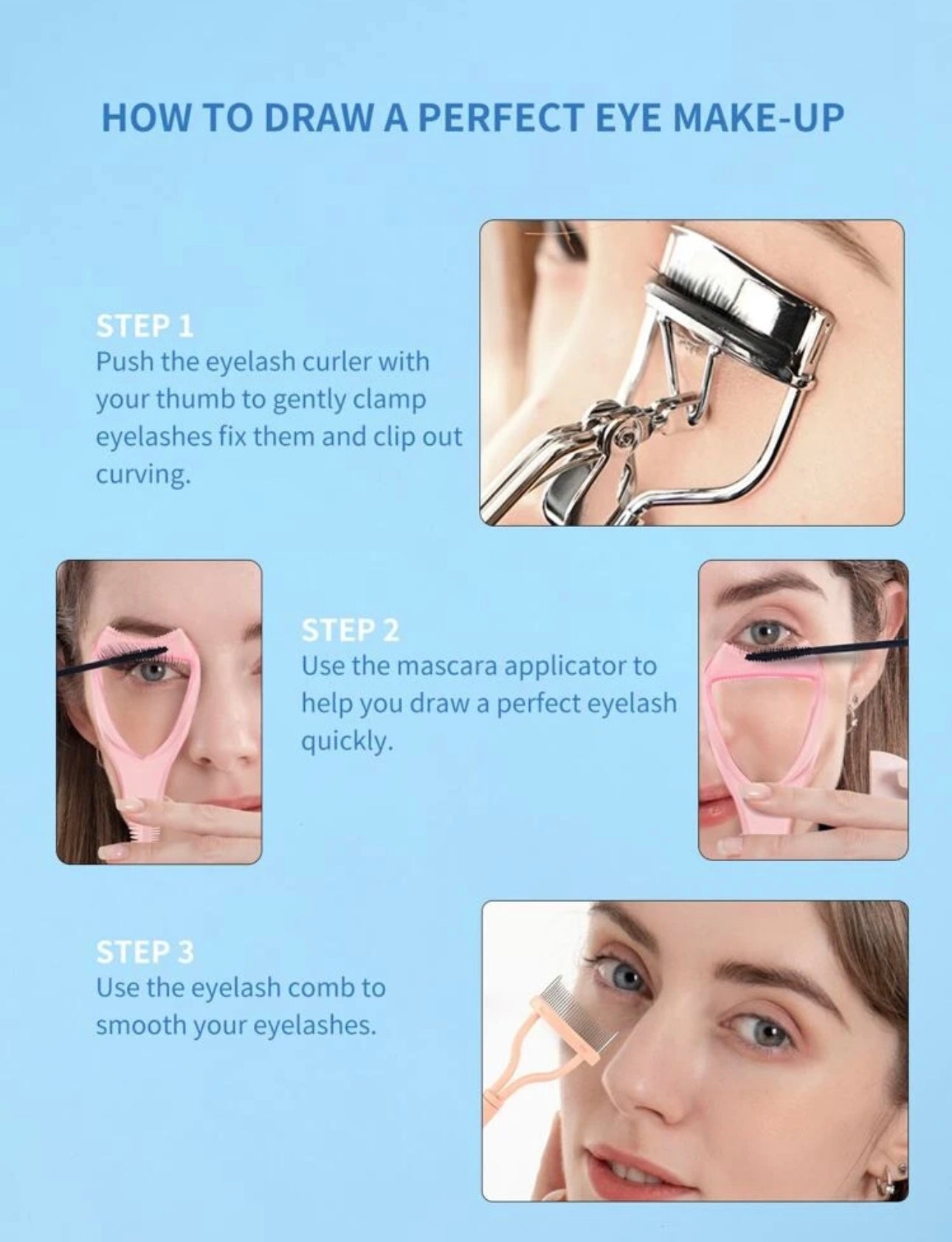 HOW TO DRAW A PERFECT EYE MAKE-UP

STEP 1
Push the eyelash curler with your thumb to gently clamp eyelashes fix them and clip out curving.

STEP 2
Use the mascara applicator to help you draw a perfect eyelash quickly.

STEP 3
Use the eyelash comb to smooth your eyelashes.